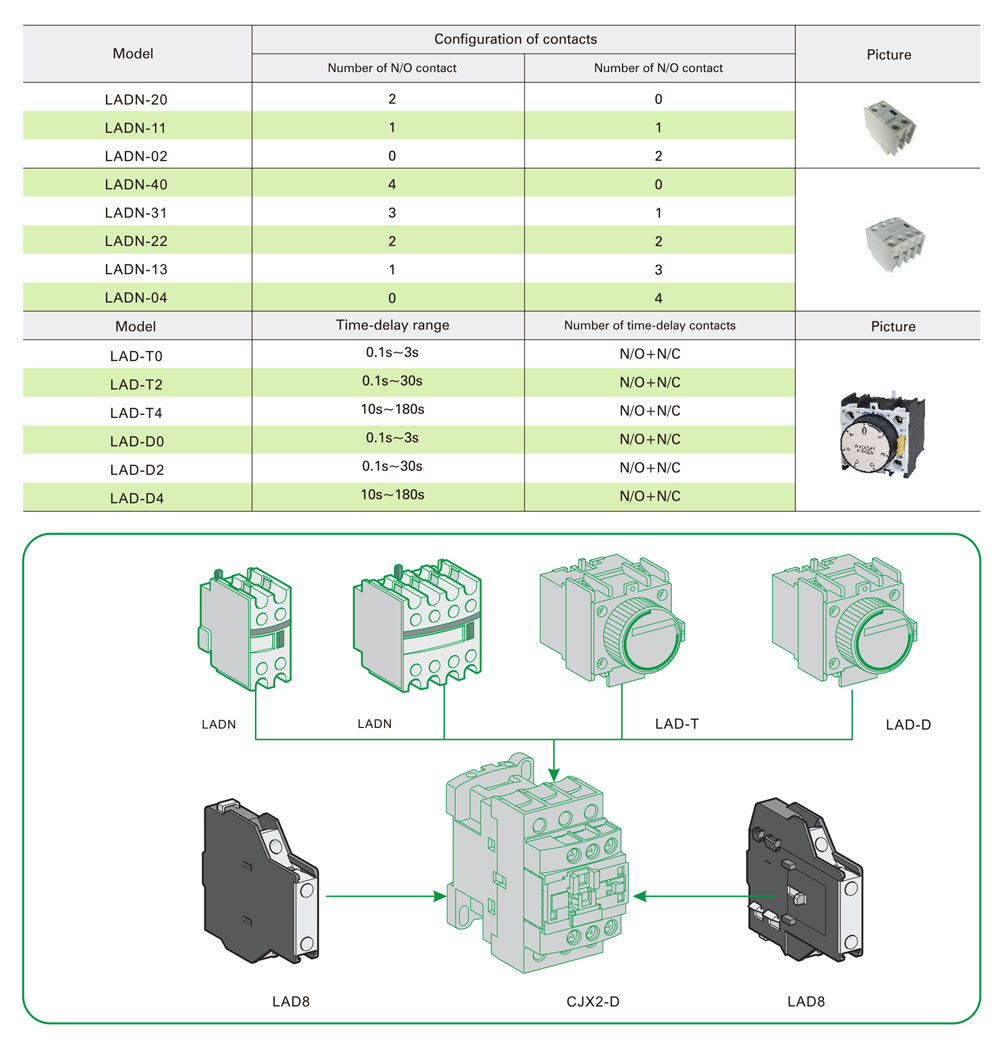 | Model | Configuration of contacts | | Picture |
|---|---|---|---|
| | Number of N/O contact | Number of N/O contact | |
| LADN-20 | 2 | 0 | |
| LADN-11 | 1 | 1 | |
| LADN-02 | 0 | 2 | |
| LADN-40 | 4 | 0 | |
| LADN-31 | 3 | 1 | |
| LADN-22 | 2 | 2 | |
| LADN-13 | 1 | 3 | |
| LADN-04 | 0 | 4 | |
| Model | Time-delay range | Number of time-delay contacts | Picture |
| LAD-T0 | 0.1s～3s | N/O+N/C | |
| LAD-T2 | 0.1s～30s | N/O+N/C | |
| LAD-T4 | 10s～180s | N/O+N/C | |
| LAD-D0 | 0.1s～3s | N/O+N/C | |
| LAD-D2 | 0.1s～30s | N/O+N/C | |
| LAD-D4 | 10s～180s | N/O+N/C | |

LADN LADN LAD-T LAD-D

LAD8 CJX2-D LAD8