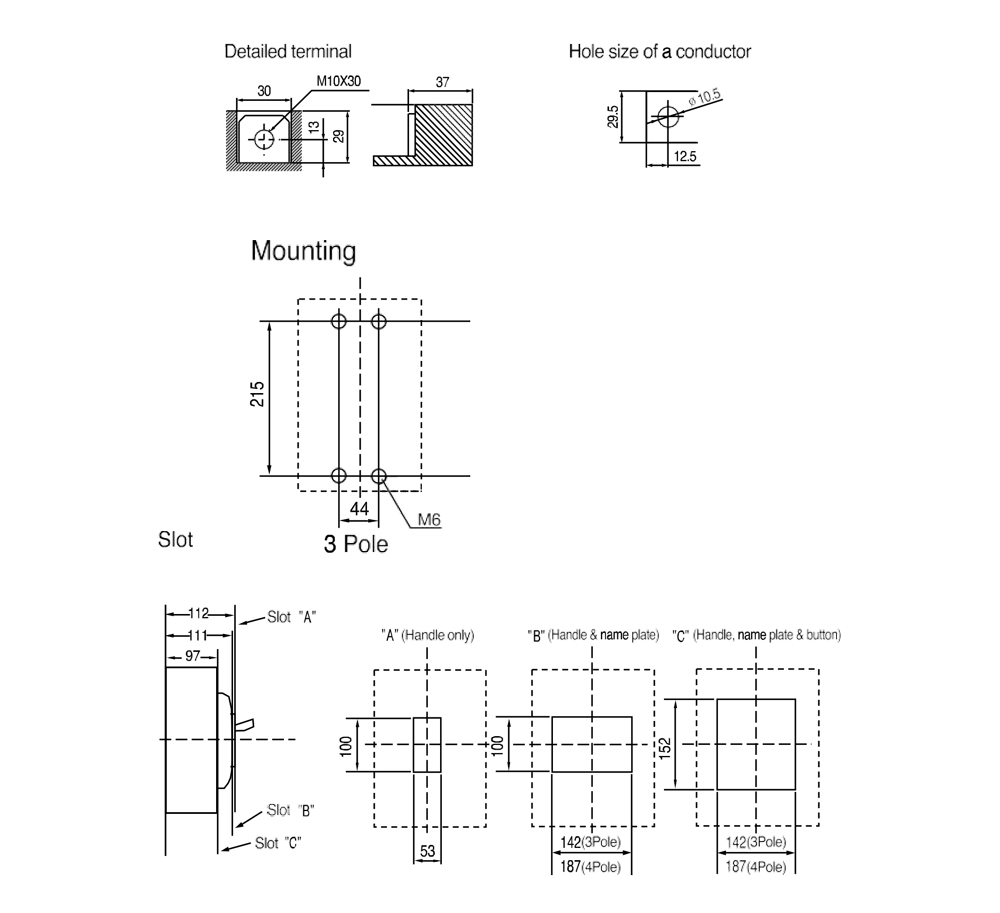 Detailed terminal

30
M10X30
13
29
37

Hole size of a conductor

29.5
ø 10.5
12.5

Mounting

215
44
M6

3 Pole

Slot

112
111
97
Slot "A"
Slot "B"
Slot "C"

"A" (Handle only)
100
53

"B" (Handle & name plate)
100
142(3Pole)
187(4Pole)

"C" (Handle, name plate & button)
152
142(3Pole)
187(4Pole)